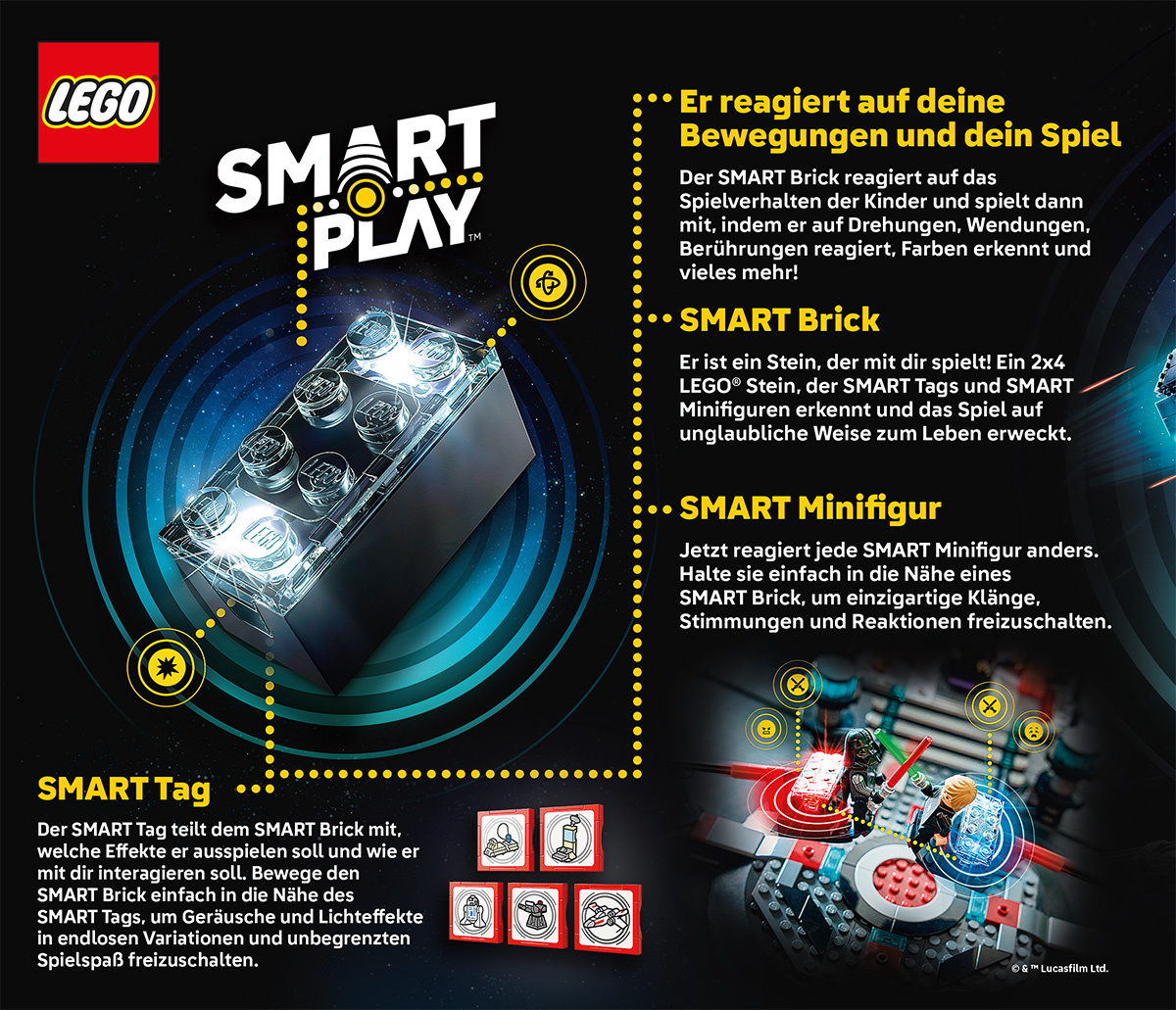 LEGO

SMART PLAY™

Er reagiert auf deine Bewegungen und dein Spiel

Der SMART Brick reagiert auf das Spielverhalten der Kinder und spielt dann mit, indem er auf Drehungen, Wendungen, Berührungen reagiert, Farben erkennt und vieles mehr!

SMART Brick

Er ist ein Stein, der mit dir spielt! Ein 2x4 LEGO® Stein, der SMART Tags und SMART Minifiguren erkennt und das Spiel auf unglaubliche Weise zum Leben erweckt.

SMART Minifigur

Jetzt reagiert jede SMART Minifigur anders. Halte sie einfach in die Nähe eines SMART Brick, um einzigartige Klänge, Stimmungen und Reaktionen freizuschalten.

SMART Tag

Der SMART Tag teilt dem SMART Brick mit, welche Effekte er ausspielen soll und wie er mit dir interagieren soll. Bewege den SMART Brick einfach in die Nähe des SMART Tags, um Geräusche und Lichteffekte in endlosen Variationen und unbegrenzten Spielspaß freizuschalten.

© & ™ Lucasfilm Ltd.