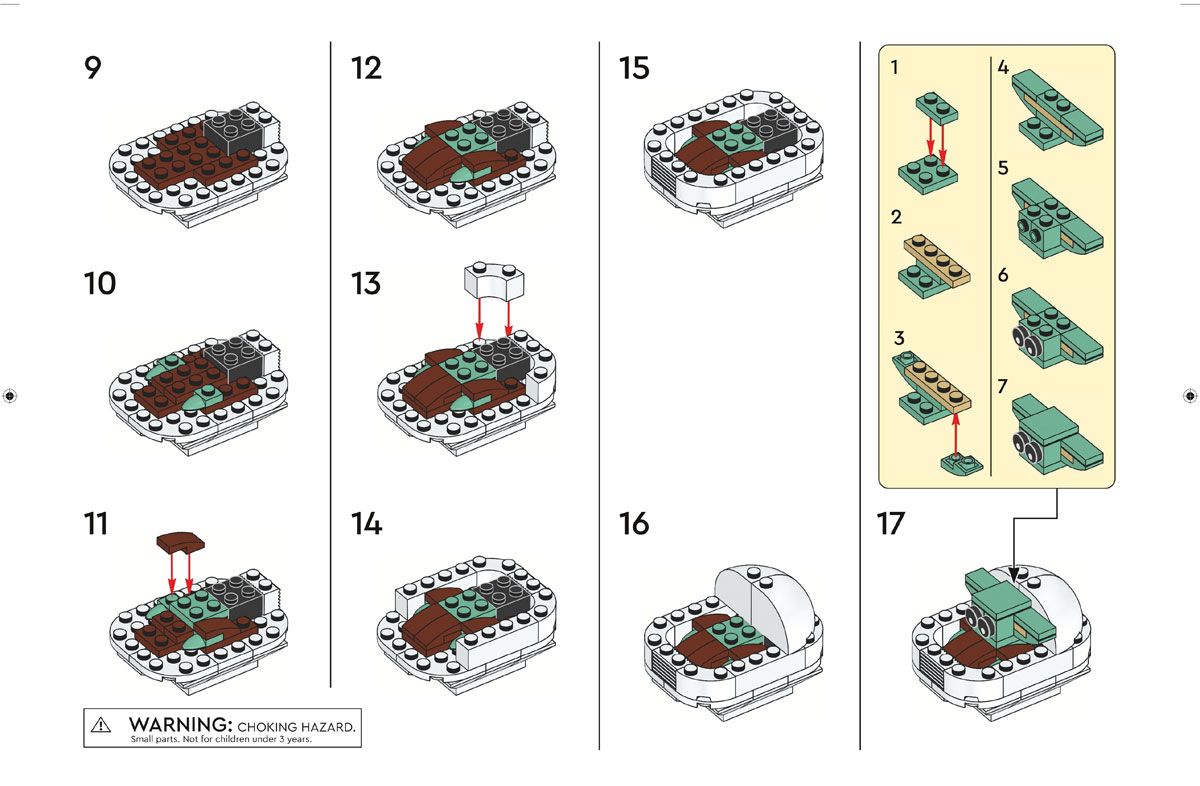 9

10

11

WARNING: CHOKING HAZARD.
Small parts. Not for children under 3 years.

12

13

14

15

16

1

2

3

4

5

6

7

17