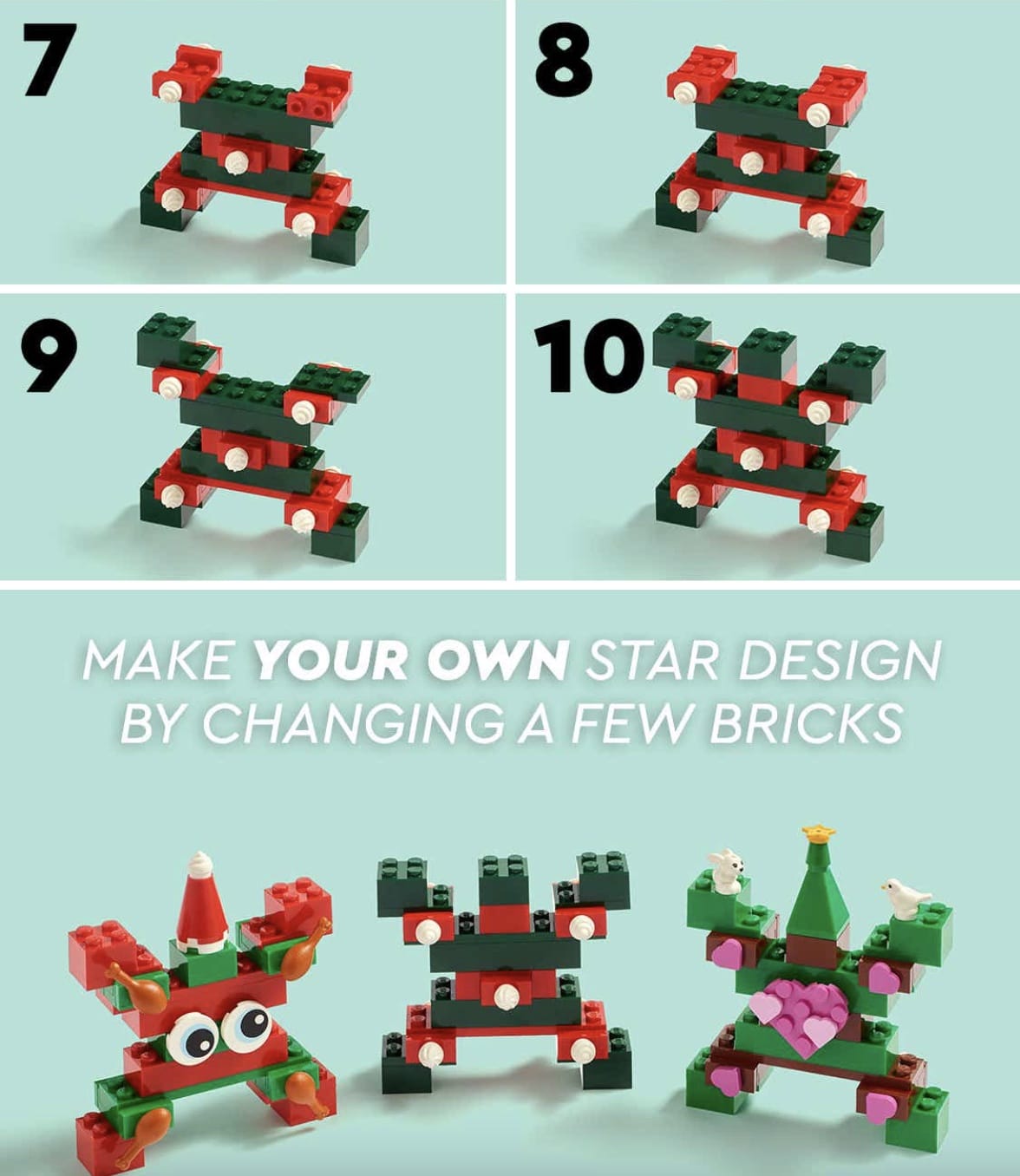 7

8

9

10

MAKE YOUR OWN STAR DESIGN BY CHANGING A FEW BRICKS