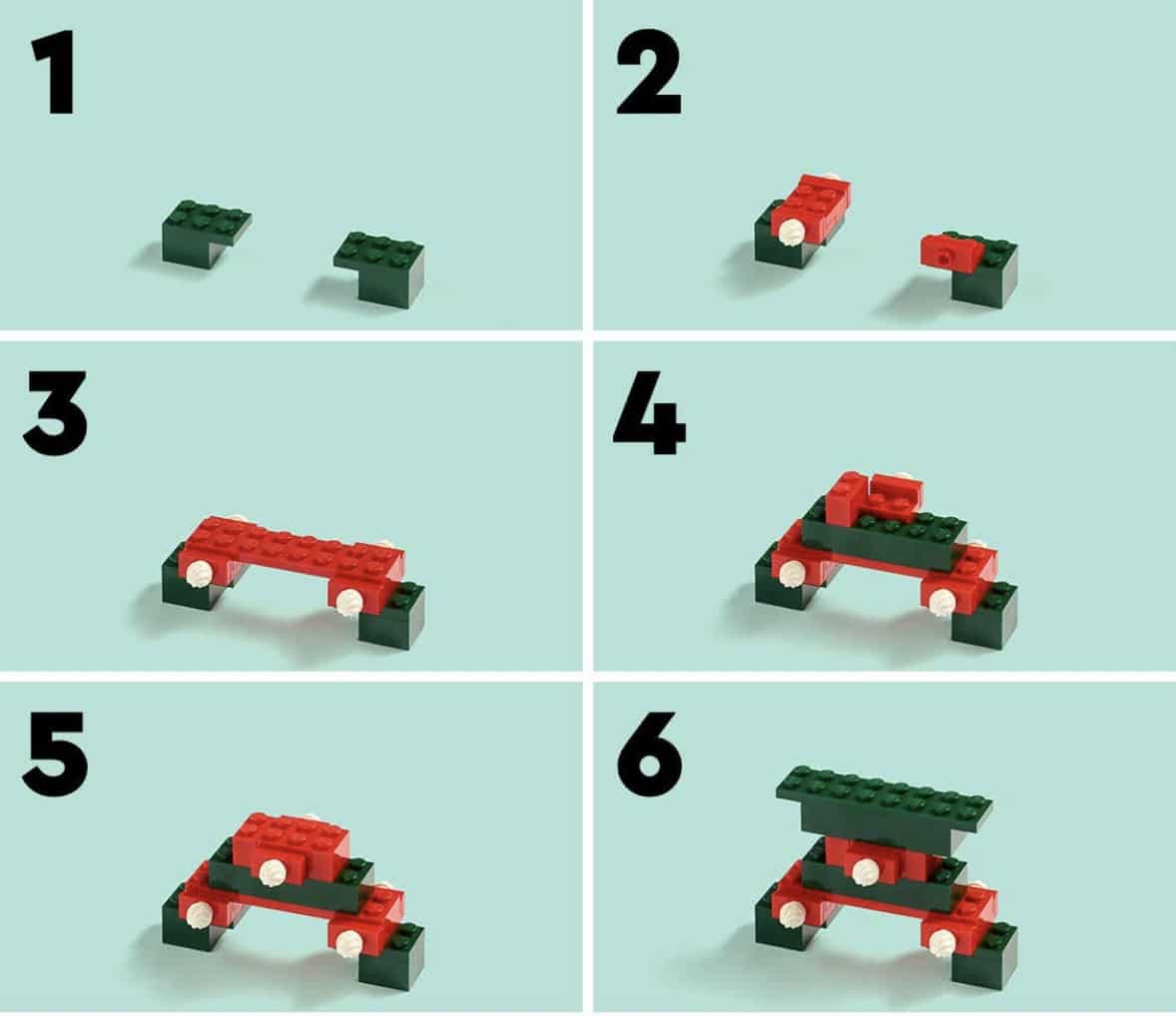 1

2

3

4

5

6