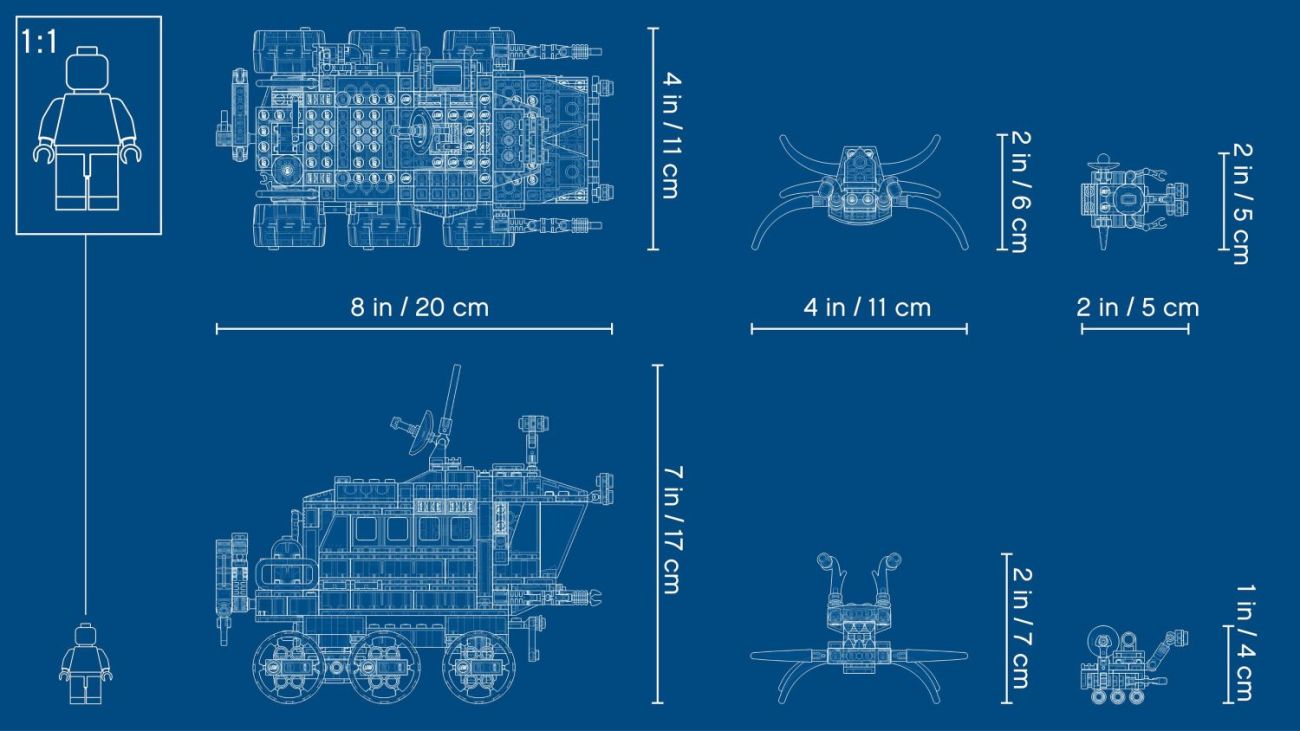 1:1

4 in / 11 cm

2 in / 6 cm

2 in / 5 cm

8 in / 20 cm

4 in / 11 cm

2 in / 5 cm

7 in / 17 cm

2 in / 7 cm

1 in / 4 cm