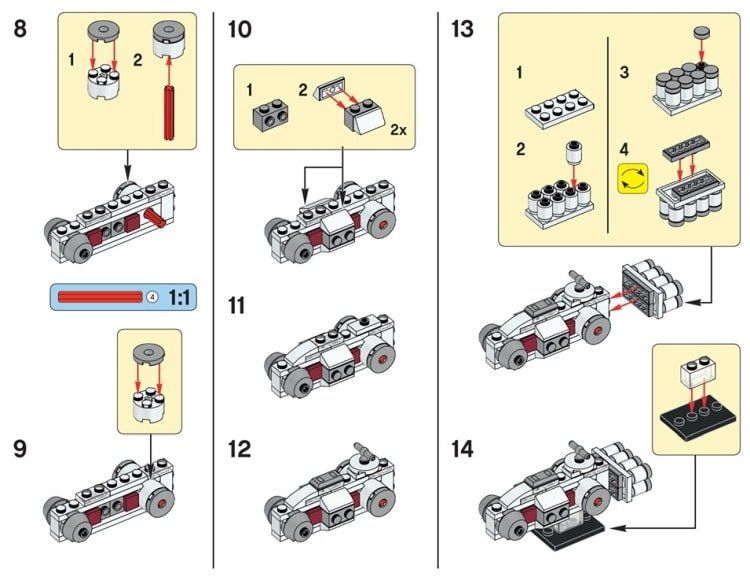 8

1 2

4 1:1

9

10

1 2

2x

11

12

13

1

2

3

4

14