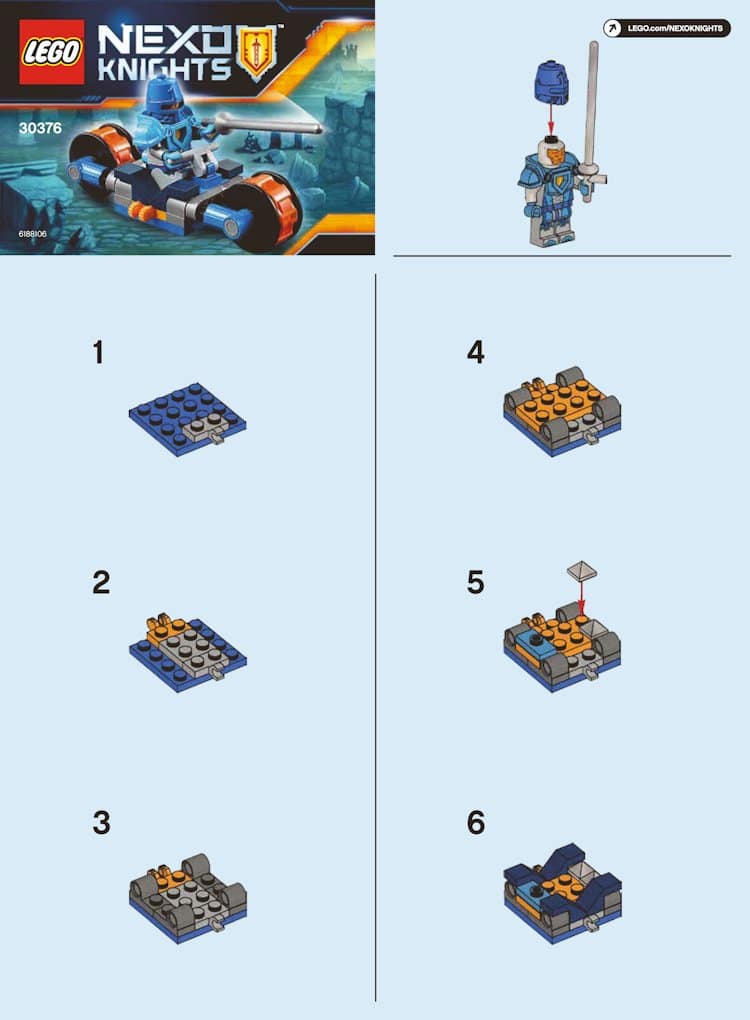 LEGO NEXO KNIGHTS

30376

6188106

LEGO.com/NEXOKNIGHTS

1

2

3

4

5

6